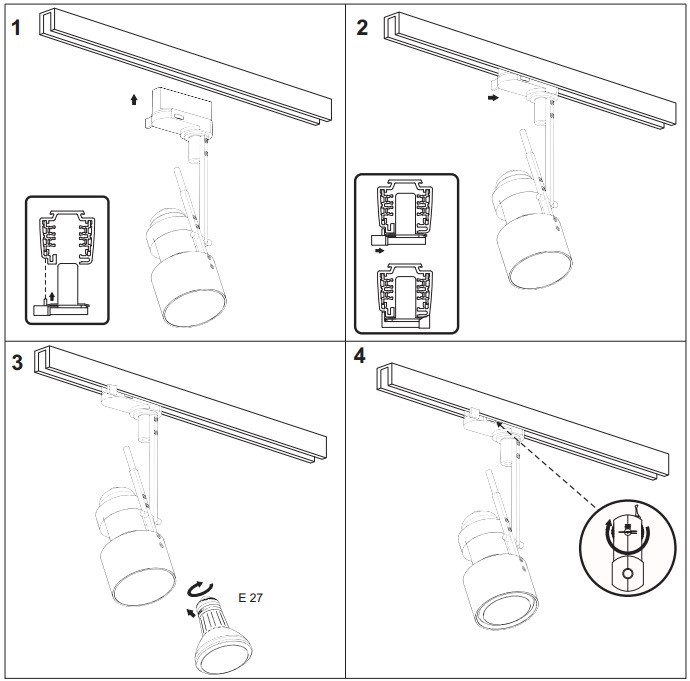 1

2

3

E 27

4