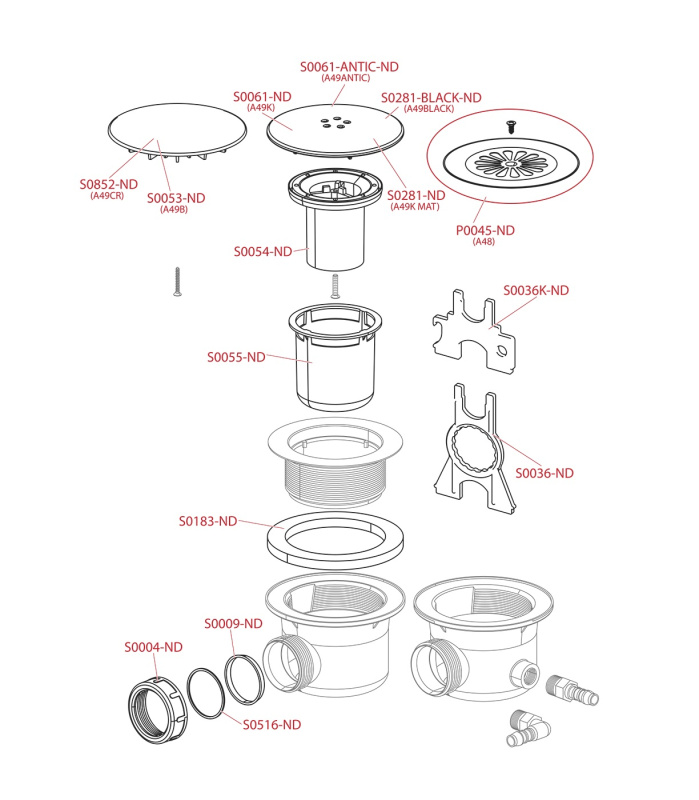 S0061-ANTIC-ND
(A49ANTIC)

S0061-ND
(A49K)

S0281-BLACK-ND
(A49BLACK)

S0852-ND
(A49CR)

S0053-ND
(A49B)

S0281-ND
(A49K MAT)

P0045-ND
(A48)

S0054-ND

S0036K-ND

S0055-ND

S0036-ND

S0183-ND

S0009-ND

S0004-ND

S0516-ND