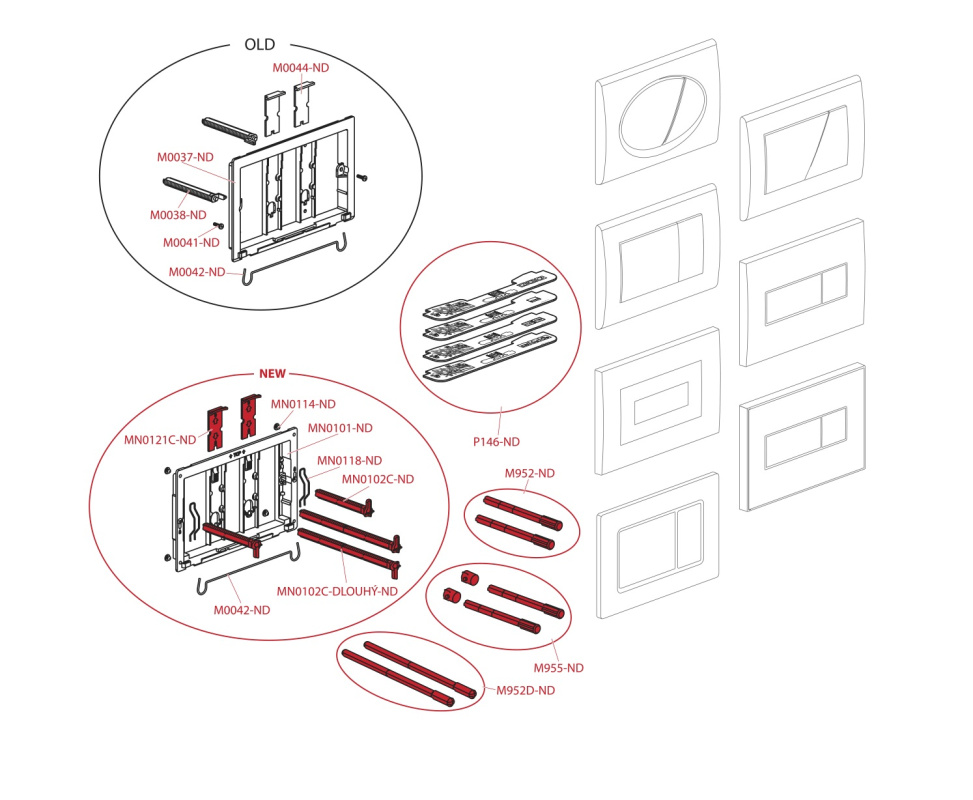 OLD
M0044-ND
M0037-ND
M0038-ND
M0041-ND
M0042-ND

NEW
MN0114-ND
MN0121C-ND
MN0101-ND
MN0118-ND
MN0102C-ND
MN0102C-DLOUHÝ-ND
M0042-ND

P146-ND
M952-ND
M955-ND
M952D-ND