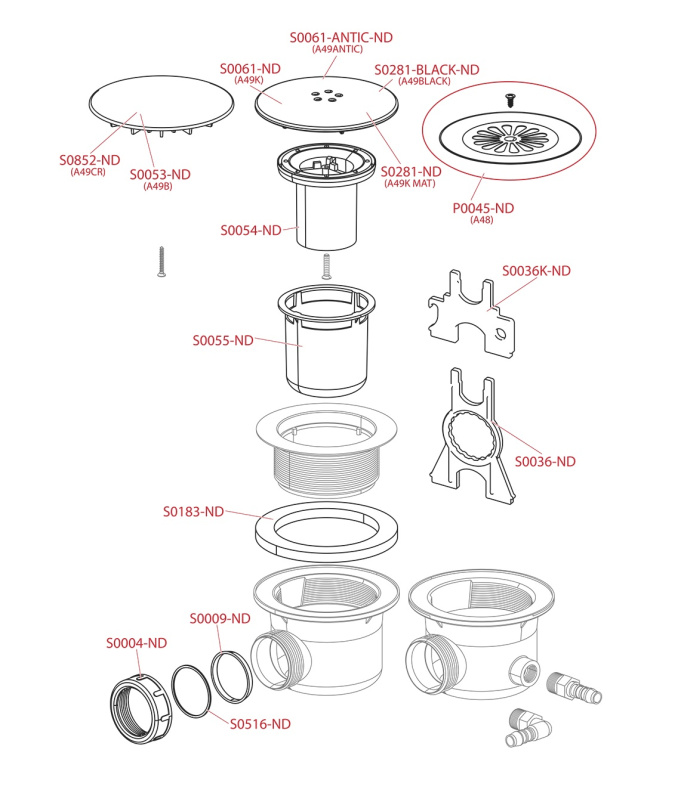 S0061-ANTIC-ND
(A49ANTIC)

S0061-ND
(A49K)

S0281-BLACK-ND
(A49BLACK)

S0852-ND
(A49CR)

S0053-ND
(A49B)

S0281-ND
(A49K MAT)

P0045-ND
(A48)

S0054-ND

S0036K-ND

S0055-ND

S0036-ND

S0183-ND

S0009-ND

S0004-ND

S0516-ND