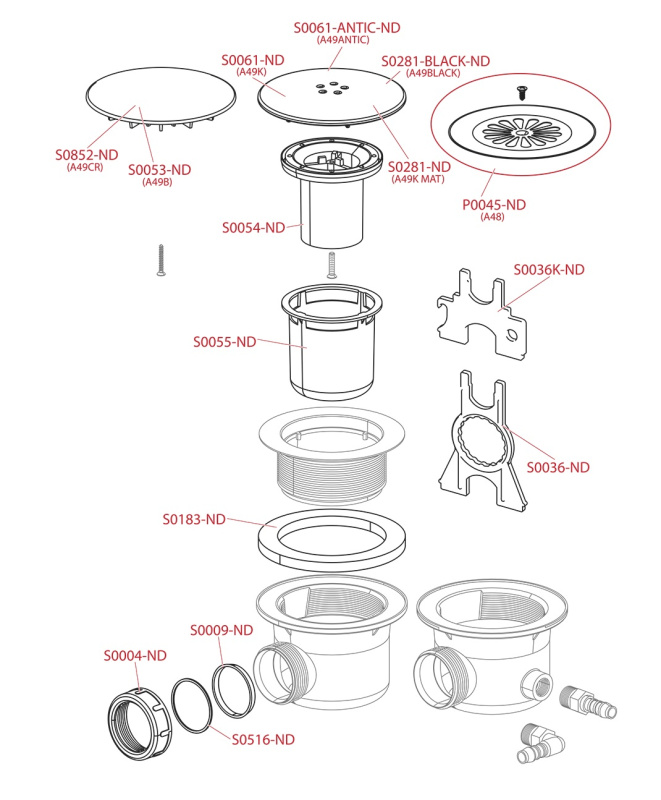 S0061-ANTIC-ND
(A49ANTIC)

S0061-ND
(A49K)

S0281-BLACK-ND
(A49BLACK)

S0852-ND
(A49CR)

S0053-ND
(A49B)

S0281-ND
(A49K MAT)

P0045-ND
(A48)

S0054-ND

S0036K-ND

S0055-ND

S0036-ND

S0183-ND

S0009-ND

S0004-ND

S0516-ND