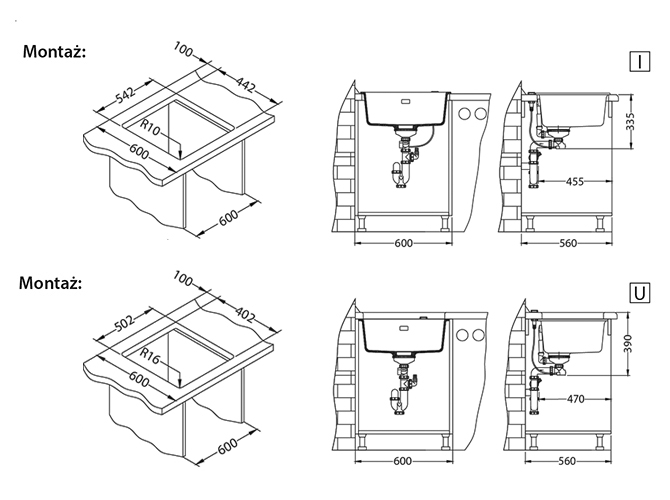 Montaż:

100
442
542
R10
600
600

I

335
455
600
560

Montaż:

100
402
502
R16
600
600

U

390
470
600
560