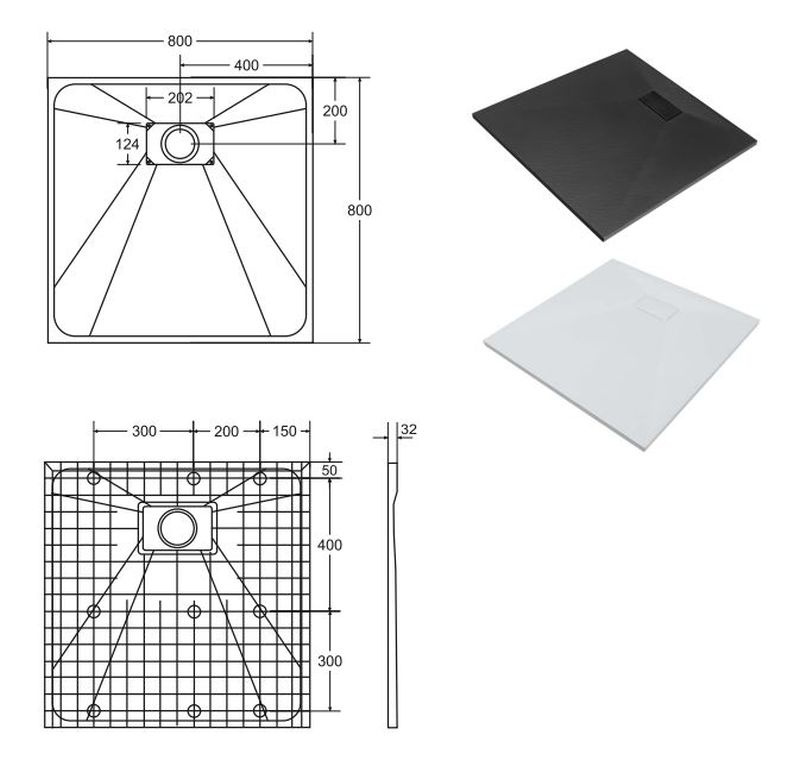 800
400
202
200
124
800

300
200
150
32
50
400
300