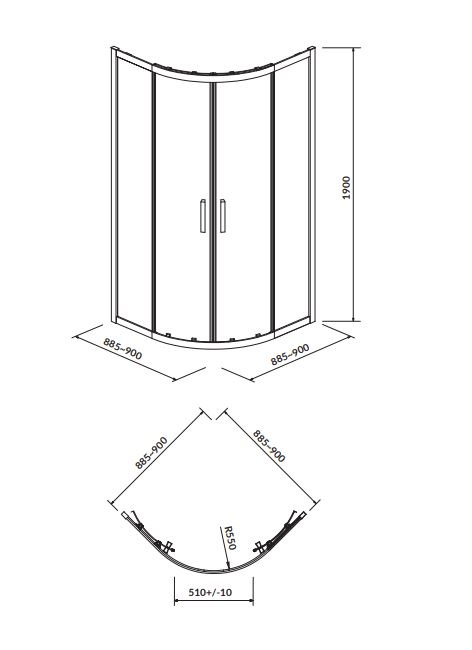 1900

885~900

885~900

885~900

885~900

R550

510+/-10