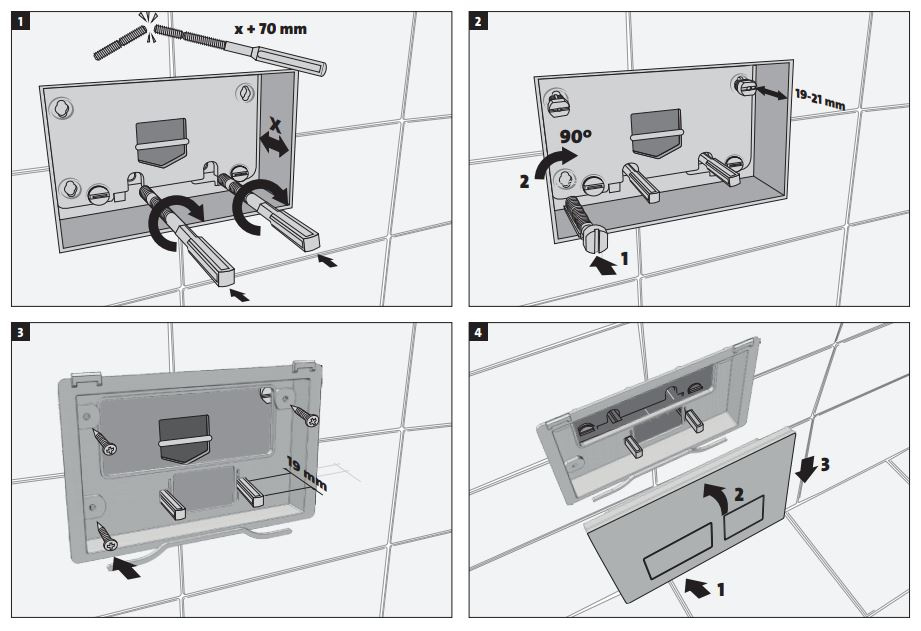 1

x + 70 mm

X

2

19-21 mm

90°

2

1

3

19 mm

4

3

2

1