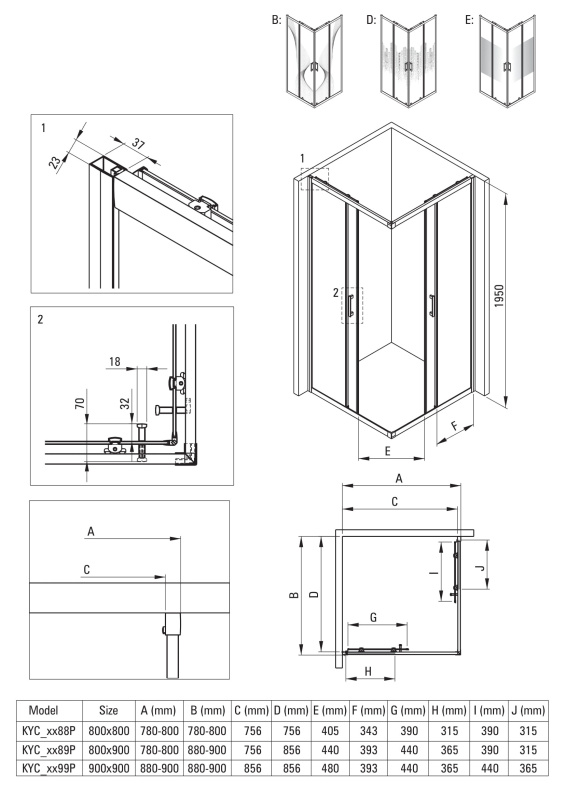 B:
D:
E:

1
23
37

2
18
70
32

A
C

1
2
1950
E
F

A
C
B
D
I
J
G
H

| Model | Size | A (mm) | B (mm) | C (mm) | D (mm) | E (mm) | F (mm) | G (mm) | H (mm) | I (mm) | J (mm) |
|---|---|---|---|---|---|---|---|---|---|---|---|
| KYC_xx88P | 800x800 | 780-800 | 780-800 | 756 | 756 | 405 | 343 | 390 | 315 | 390 | 315 |
| KYC_xx89P | 800x900 | 780-800 | 880-900 | 756 | 856 | 440 | 393 | 440 | 365 | 390 | 315 |
| KYC_xx99P | 900x900 | 880-900 | 880-900 | 856 | 856 | 480 | 393 | 440 | 365 | 440 | 365 |