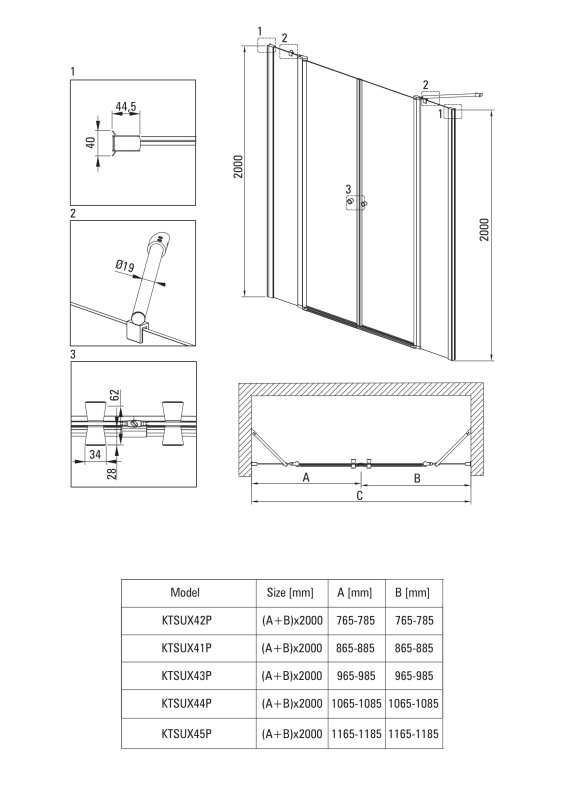 1

44,5

40

2

Ø19

3

62

34

28

1 2

2

1

3

2000

2000

A

B

C

| Model | Size [mm] | A [mm] | B [mm] |
|---|---|---|---|
| KTSUX42P | (A+B)x2000 | 765-785 | 765-785 |
| KTSUX41P | (A+B)x2000 | 865-885 | 865-885 |
| KTSUX43P | (A+B)x2000 | 965-985 | 965-985 |
| KTSUX44P | (A+B)x2000 | 1065-1085 | 1065-1085 |
| KTSUX45P | (A+B)x2000 | 1165-1185 | 1165-1185 |