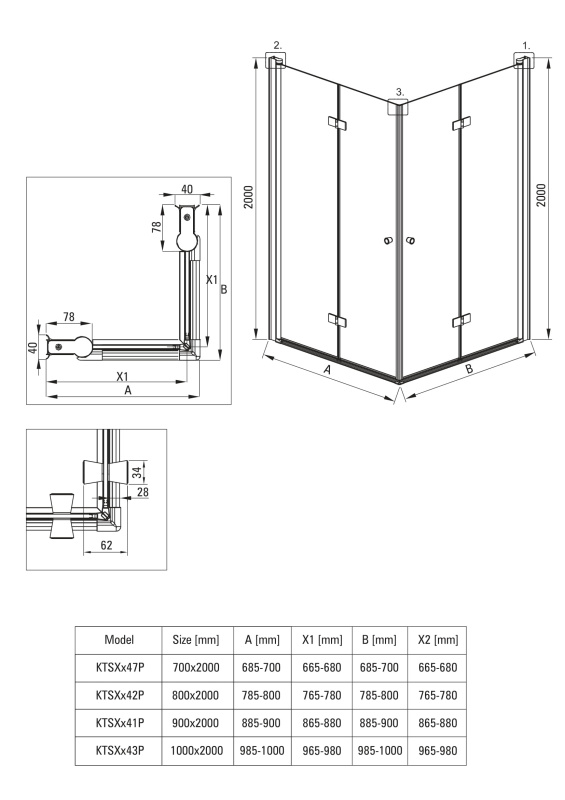 2.

1.

3.

2000

2000

A

B

40

78

X1

B

78

40

X1

A

34

28

62

| Model | Size [mm] | A [mm] | X1 [mm] | B [mm] | X2 [mm] |
|---|---|---|---|---|---|
| KTSXx47P | 700x2000 | 685-700 | 665-680 | 685-700 | 665-680 |
| KTSXx42P | 800x2000 | 785-800 | 765-780 | 785-800 | 765-780 |
| KTSXx41P | 900x2000 | 885-900 | 865-880 | 885-900 | 865-880 |
| KTSXx43P | 1000x2000 | 985-1000 | 965-980 | 985-1000 | 965-980 |