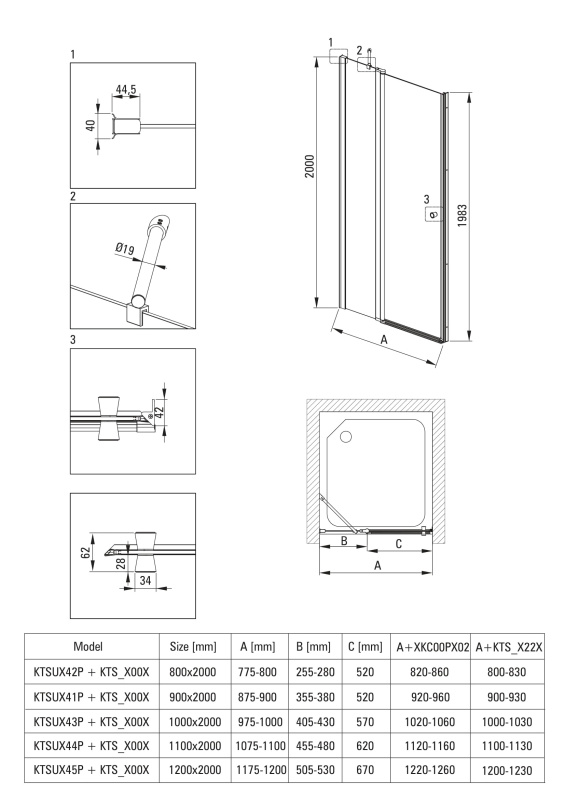 1

44,5

40

2

Ø19

3

42

62

28

34

1

2

2000

3

1983

A

B

C

A

| Model | Size [mm] | A [mm] | B [mm] | C [mm] | A+XKC00PX02 | A+KTS_X22X |
|---|---|---|---|---|---|---|
| KTSUX42P + KTS_X00X | 800x2000 | 775-800 | 255-280 | 520 | 820-860 | 800-830 |
| KTSUX41P + KTS_X00X | 900x2000 | 875-900 | 355-380 | 520 | 920-960 | 900-930 |
| KTSUX43P + KTS_X00X | 1000x2000 | 975-1000 | 405-430 | 570 | 1020-1060 | 1000-1030 |
| KTSUX44P + KTS_X00X | 1100x2000 | 1075-1100 | 455-480 | 620 | 1120-1160 | 1100-1130 |
| KTSUX45P + KTS_X00X | 1200x2000 | 1175-1200 | 505-530 | 670 | 1220-1260 | 1200-1230 |