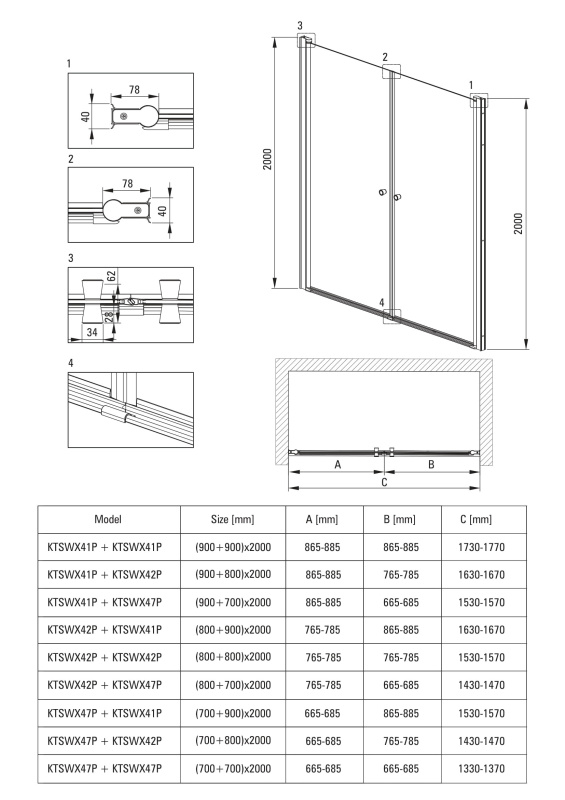 1

78

40

2

78

40

3

62

28

34

4

3

2

1

2000

2000

4

A

B

C

| Model | Size [mm] | A [mm] | B [mm] | C [mm] |
|---|---|---|---|---|
| KTSWX41P + KTSWX41P | (900+900)x2000 | 865-885 | 865-885 | 1730-1770 |
| KTSWX41P + KTSWX42P | (900+800)x2000 | 865-885 | 765-785 | 1630-1670 |
| KTSWX41P + KTSWX47P | (900+700)x2000 | 865-885 | 665-685 | 1530-1570 |
| KTSWX42P + KTSWX41P | (800+900)x2000 | 765-785 | 865-885 | 1630-1670 |
| KTSWX42P + KTSWX42P | (800+800)x2000 | 765-785 | 765-785 | 1530-1570 |
| KTSWX42P + KTSWX47P | (800+700)x2000 | 765-785 | 665-685 | 1430-1470 |
| KTSWX47P + KTSWX41P | (700+900)x2000 | 665-685 | 865-885 | 1530-1570 |
| KTSWX47P + KTSWX42P | (700+800)x2000 | 665-685 | 765-785 | 1430-1470 |
| KTSWX47P + KTSWX47P | (700+700)x2000 | 665-685 | 665-685 | 1330-1370 |