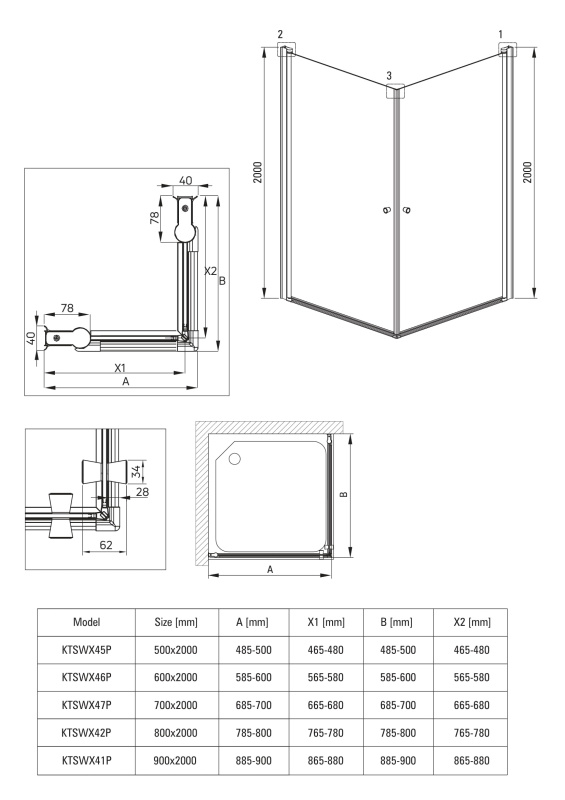 2
1
3
2000
2000

40
78
X2
B
78
40
X1
A

34
28
62

B
A

| Model | Size [mm] | A [mm] | X1 [mm] | B [mm] | X2 [mm] |
|---|---|---|---|---|---|
| KTSWX45P | 500x2000 | 485-500 | 465-480 | 485-500 | 465-480 |
| KTSWX46P | 600x2000 | 585-600 | 565-580 | 585-600 | 565-580 |
| KTSWX47P | 700x2000 | 685-700 | 665-680 | 685-700 | 665-680 |
| KTSWX42P | 800x2000 | 785-800 | 765-780 | 785-800 | 765-780 |
| KTSWX41P | 900x2000 | 885-900 | 865-880 | 885-900 | 865-880 |