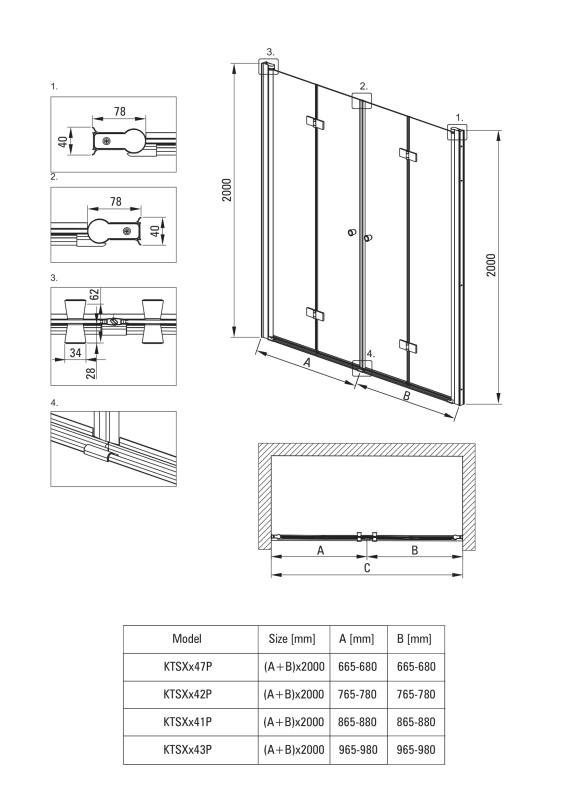 1.

78

40

2.

78

40

3.

62

34

28

4.

3.

2.

1.

2000

2000

4.

A

B

A

B

C

| Model | Size [mm] | A [mm] | B [mm] |
|---|---|---|---|
| KTSXx47P | (A+B)x2000 | 665-680 | 665-680 |
| KTSXx42P | (A+B)x2000 | 765-780 | 765-780 |
| KTSXx41P | (A+B)x2000 | 865-880 | 865-880 |
| KTSXx43P | (A+B)x2000 | 965-980 | 965-980 |