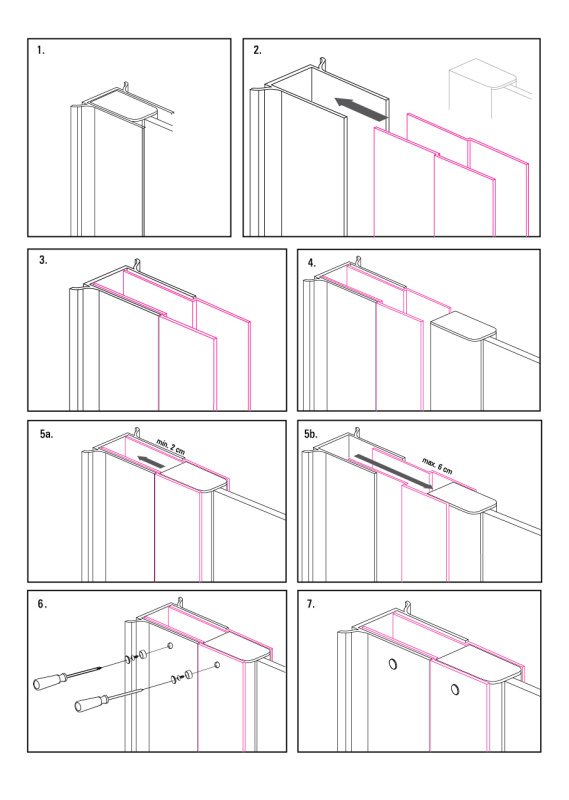 1.

2.

3.

4.

5a.

min. 2 cm

5b.

max. 6 cm

6.

7.