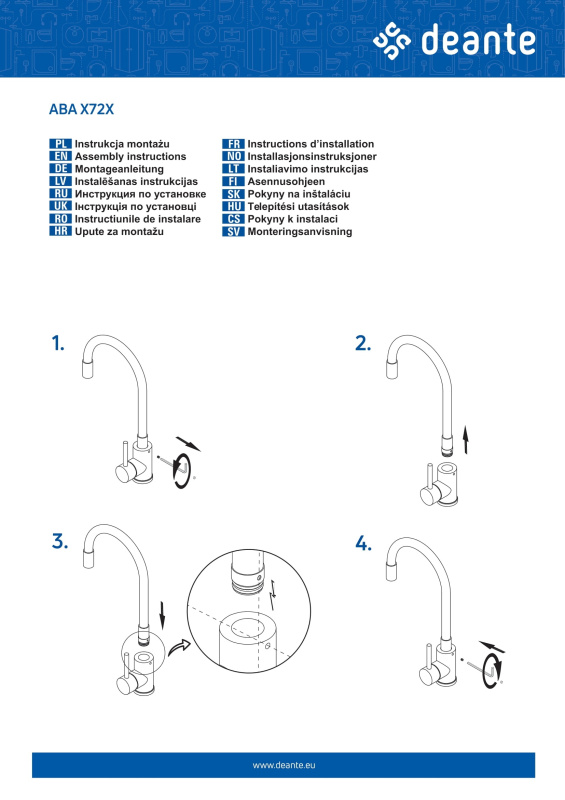 deante

ABA X72X

PL Instrukcja montażu
EN Assembly instructions
DE Montageanleitung
LV Instalēšanas instrukcijas
RU Инструкция по установке
UK Інструкція по установці
RO Instructiunile de instalare
HR Upute za montažu

FR Instructions d'installation
NO Installasjonsinstruksjoner
LT Instaliavimo instrukcijas
FI Asennusohjeen
SK Pokyny na inštaláciu
HU Telepítési utasítások
CS Pokyny k instalaci
SV Monteringsanvisning

1.

2.

3.

4.

www.deante.eu