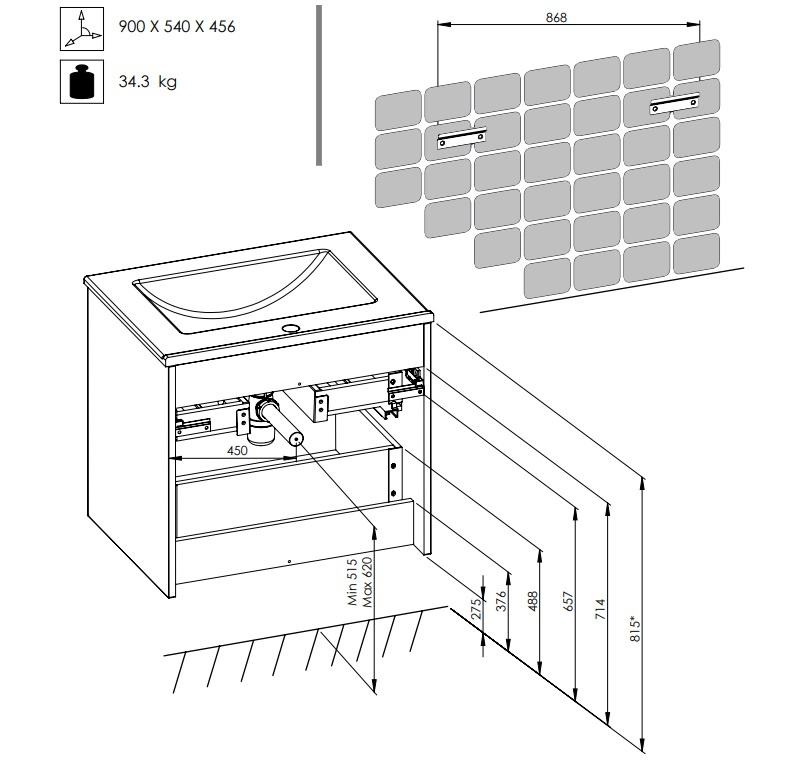 900 X 540 X 456

34.3 kg

868

450

Min 515
Max 620

275

376

488

657

714

815*