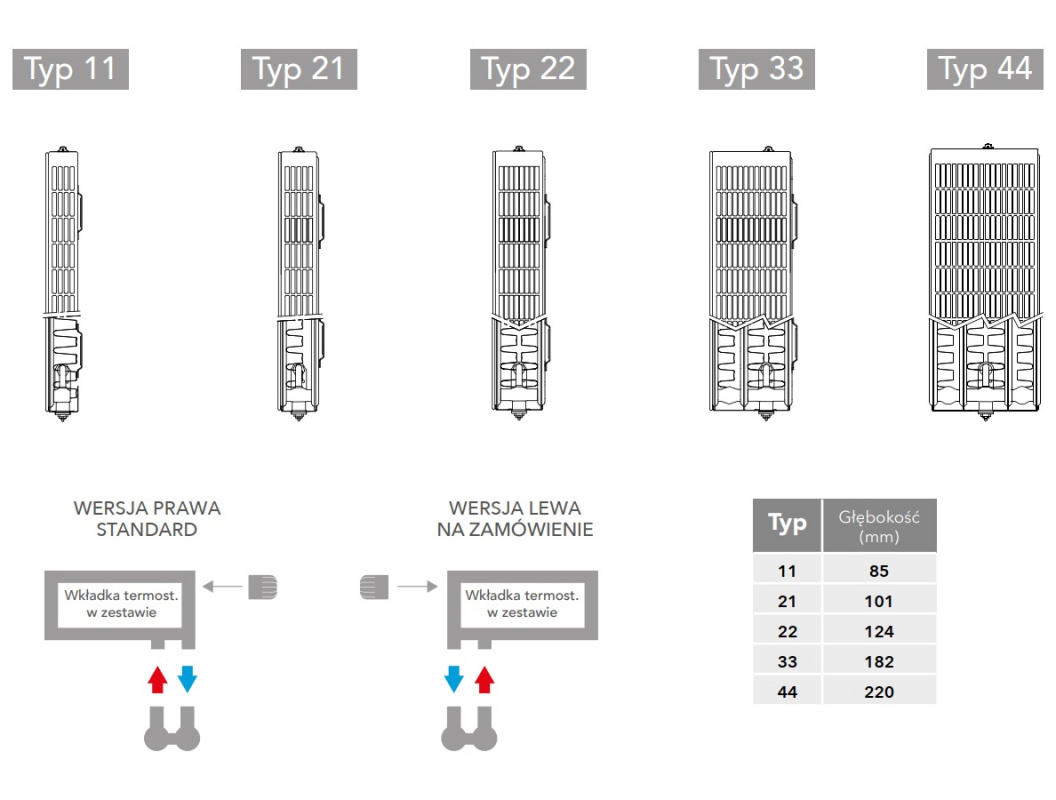 Typ 11

Typ 21

Typ 22

Typ 33

Typ 44

WERSJA PRAWA STANDARD

Wkładka termost. w zestawie

WERSJA LEWA NA ZAMÓWIENIE

Wkładka termost. w zestawie

| Typ | Głębokość (mm) |
|---|---|
| 11 | 85 |
| 21 | 101 |
| 22 | 124 |
| 33 | 182 |
| 44 | 220 |