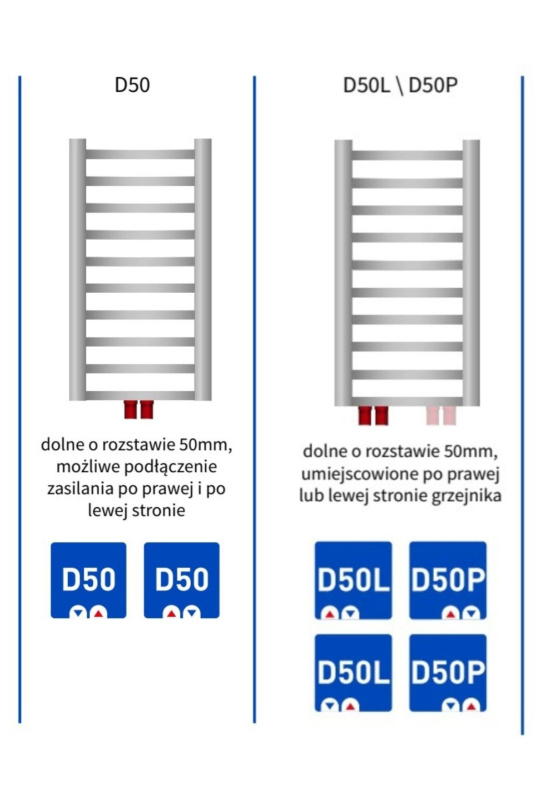 D50

dolne o rozstawie 50mm, możliwe podłączenie zasilania po prawej i po lewej stronie

D50

D50

D50L \ D50P

dolne o rozstawie 50mm, umiejscowione po prawej lub lewej stronie grzejnika

D50L

D50P

D50L

D50P