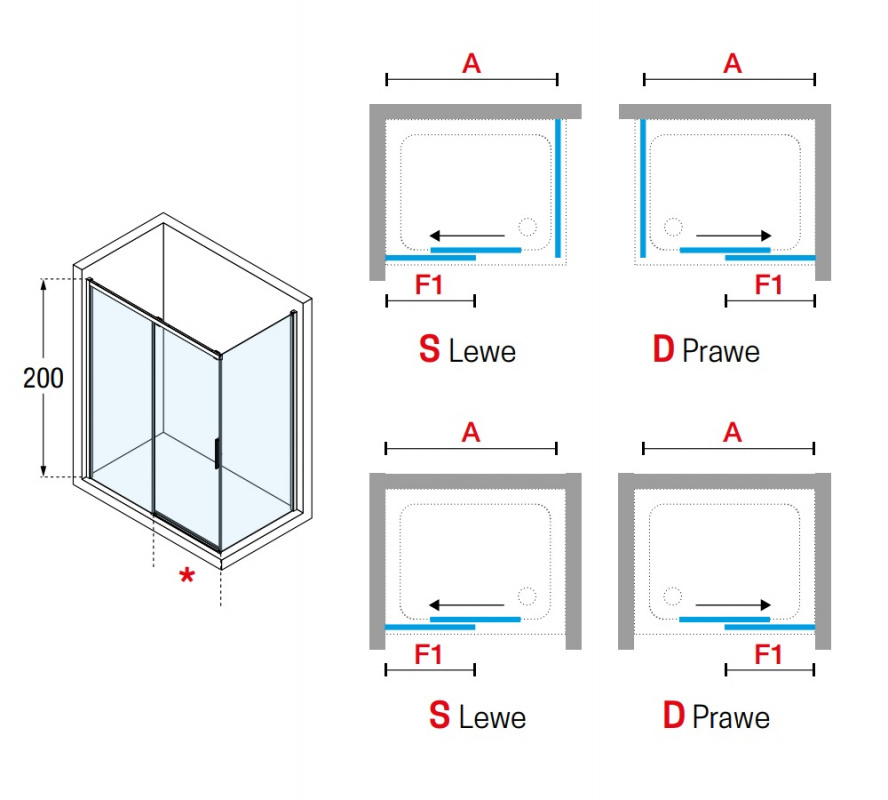 200

*

A

F1

S Lewe

A

F1

D Prawe

A

F1

S Lewe

A

F1

D Prawe