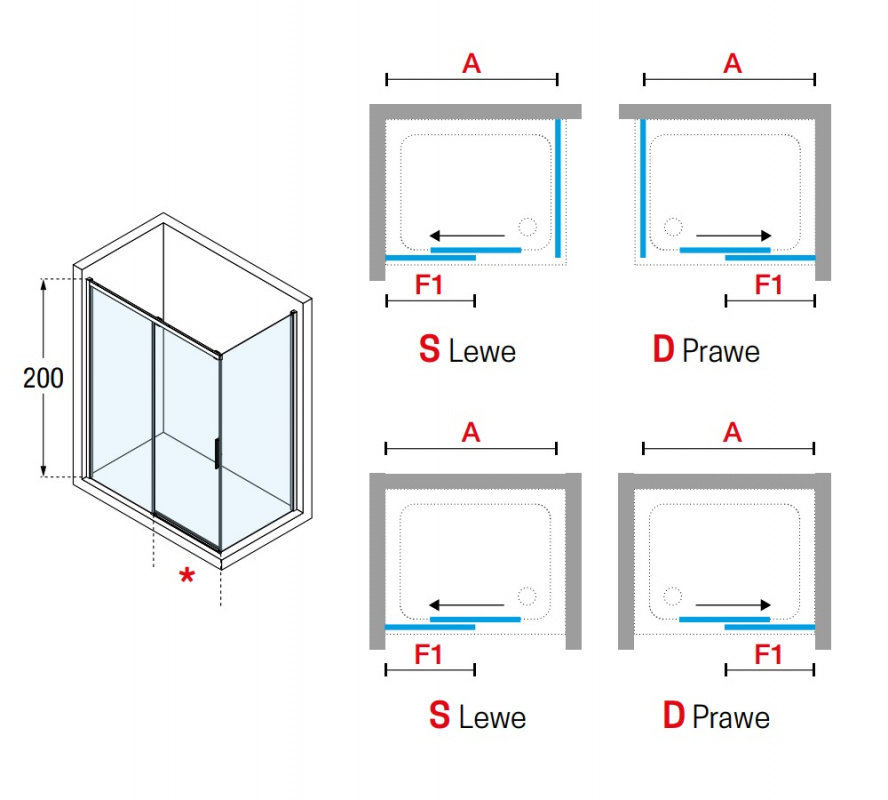 200

*

A

F1

S Lewe

A

F1

D Prawe

A

F1

S Lewe

A

F1

D Prawe