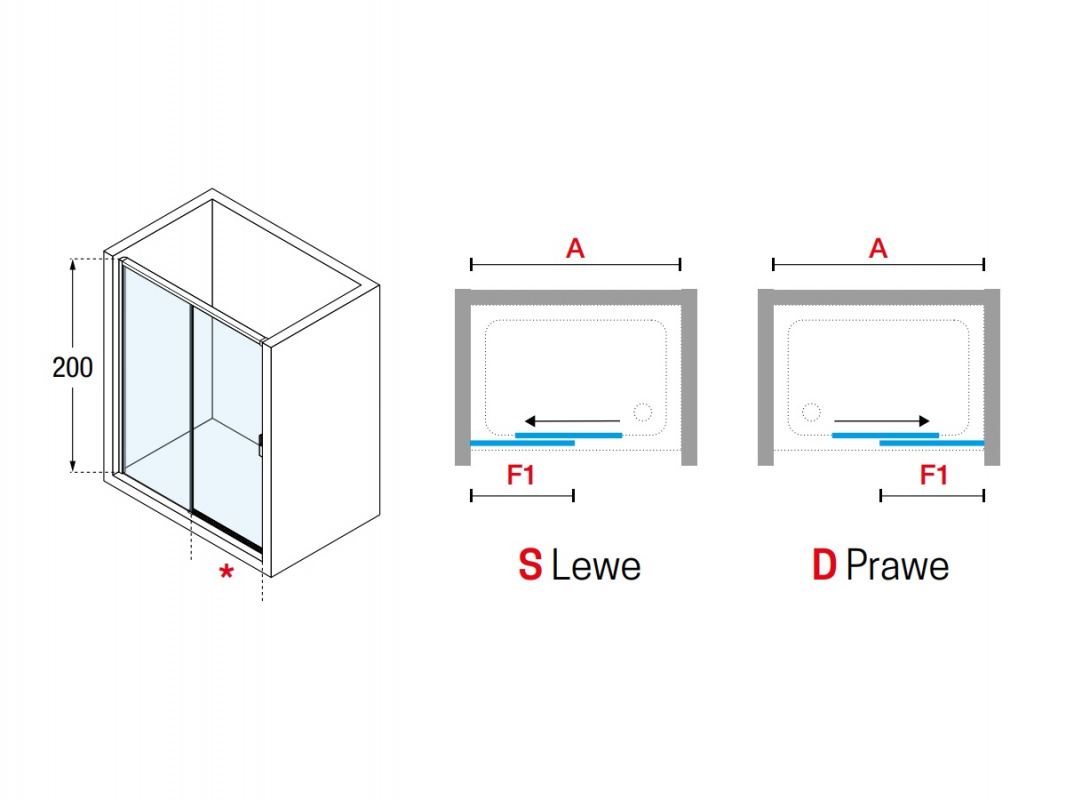 200

*

A

F1

S Lewe

A

F1

D Prawe