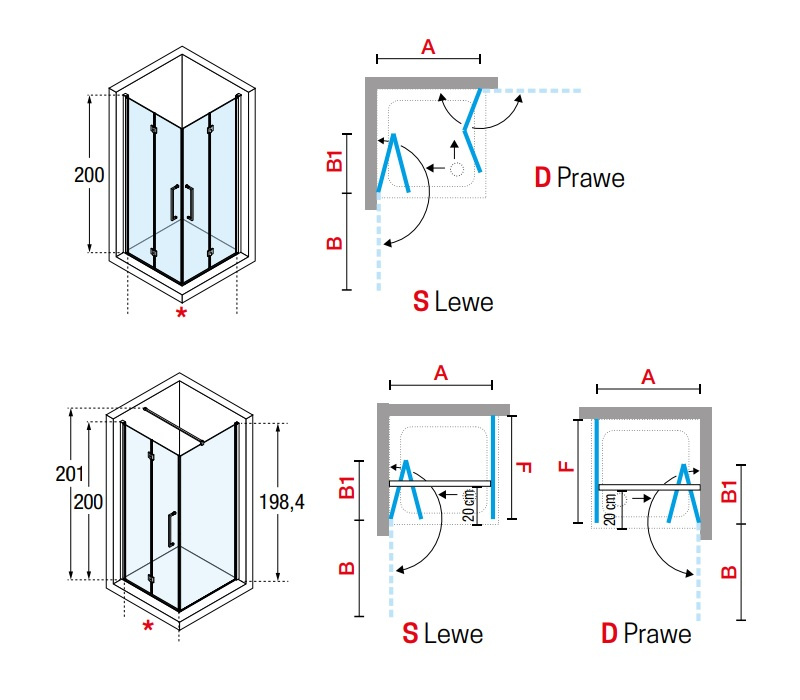 200

*

A

B1

B

D Prawe

S Lewe

201

200

198,4

*

A

B1

B

F

20 cm

S Lewe

A

F

20 cm

B1

B

D Prawe