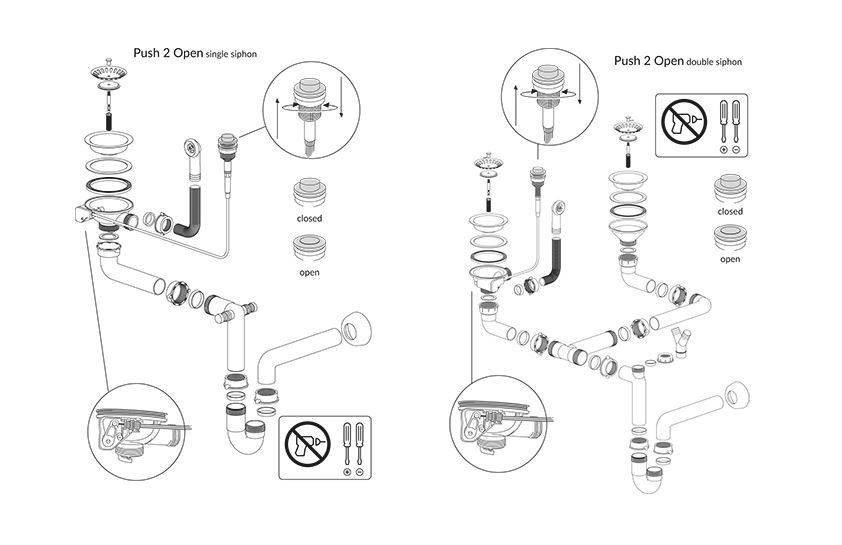 Push 2 Open single siphon

closed

open

Push 2 Open double siphon

closed

open