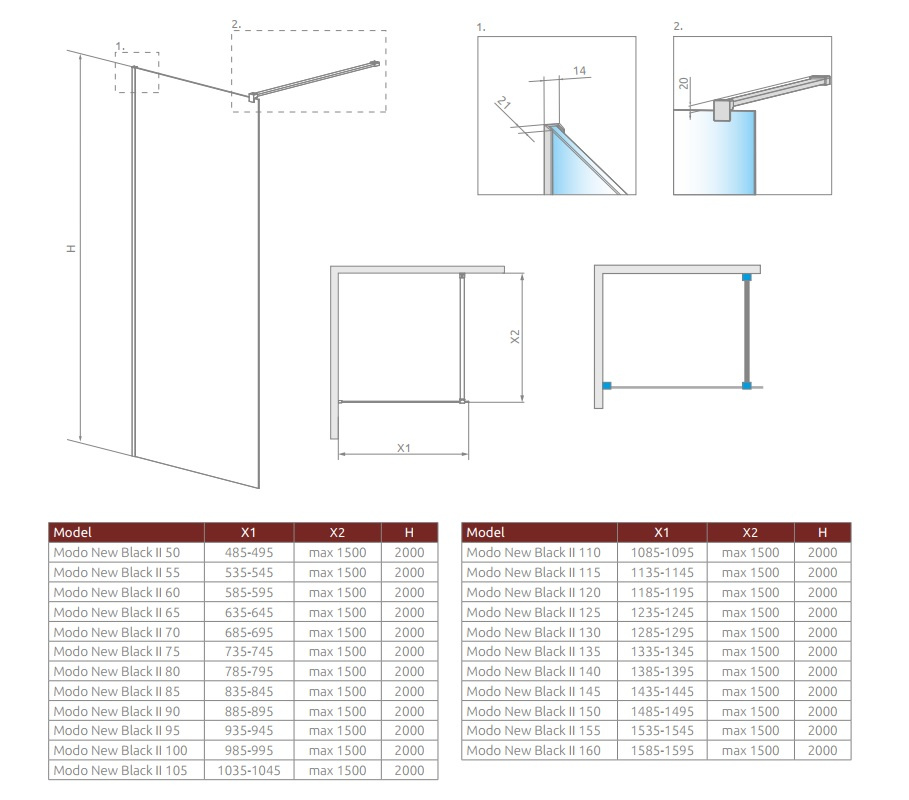 1.

2.

H

1.

14

21

2.

20

X2

X1

| Model | X1 | X2 | H |
|---|---|---|---|
| Modo New Black II 50 | 485-495 | max 1500 | 2000 |
| Modo New Black II 55 | 535-545 | max 1500 | 2000 |
| Modo New Black II 60 | 585-595 | max 1500 | 2000 |
| Modo New Black II 65 | 635-645 | max 1500 | 2000 |
| Modo New Black II 70 | 685-695 | max 1500 | 2000 |
| Modo New Black II 75 | 735-745 | max 1500 | 2000 |
| Modo New Black II 80 | 785-795 | max 1500 | 2000 |
| Modo New Black II 85 | 835-845 | max 1500 | 2000 |
| Modo New Black II 90 | 885-895 | max 1500 | 2000 |
| Modo New Black II 95 | 935-945 | max 1500 | 2000 |
| Modo New Black II 100 | 985-995 | max 1500 | 2000 |
| Modo New Black II 105 | 1035-1045 | max 1500 | 2000 |

| Model | X1 | X2 | H |
|---|---|---|---|
| Modo New Black II 110 | 1085-1095 | max 1500 | 2000 |
| Modo New Black II 115 | 1135-1145 | max 1500 | 2000 |
| Modo New Black II 120 | 1185-1195 | max 1500 | 2000 |
| Modo New Black II 125 | 1235-1245 | max 1500 | 2000 |
| Modo New Black II 130 | 1285-1295 | max 1500 | 2000 |
| Modo New Black II 135 | 1335-1345 | max 1500 | 2000 |
| Modo New Black II 140 | 1385-1395 | max 1500 | 2000 |
| Modo New Black II 145 | 1435-1445 | max 1500 | 2000 |
| Modo New Black II 150 | 1485-1495 | max 1500 | 2000 |
| Modo New Black II 155 | 1535-1545 | max 1500 | 2000 |
| Modo New Black II 160 | 1585-1595 | max 1500 | 2000 |