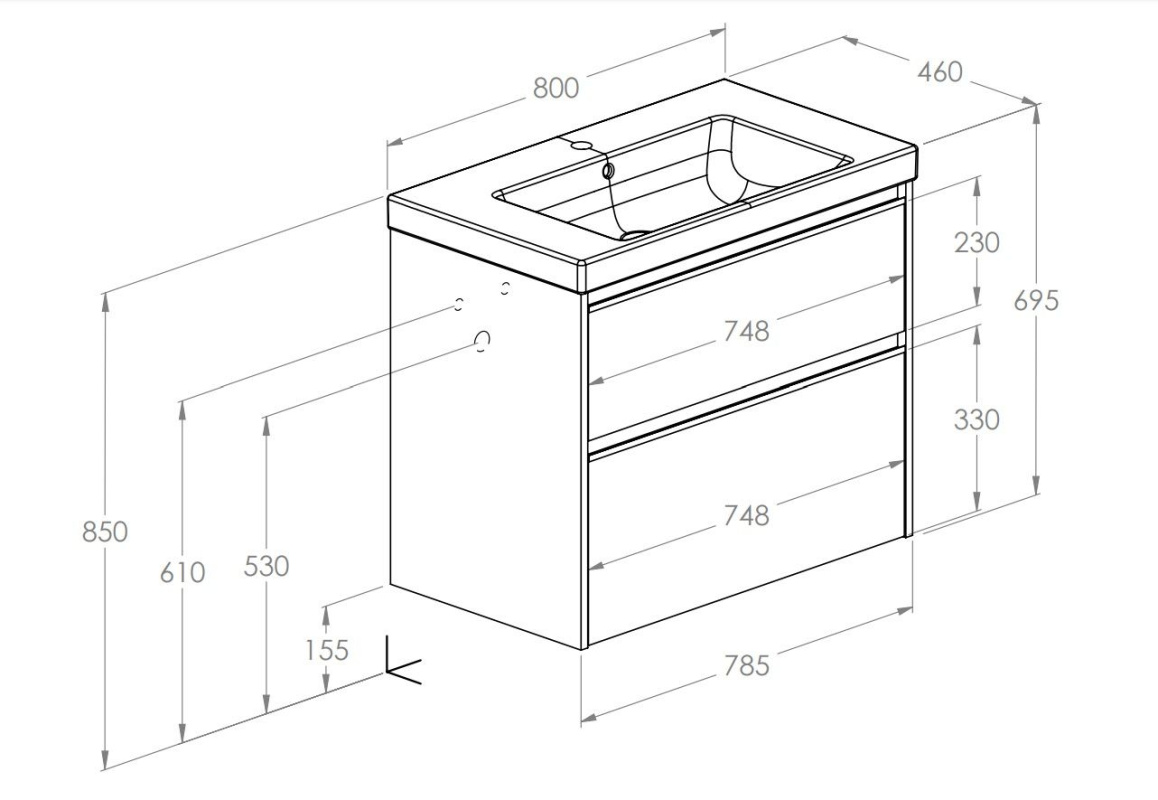 800
460
230
695
748
330
748
850
610
530
155
785