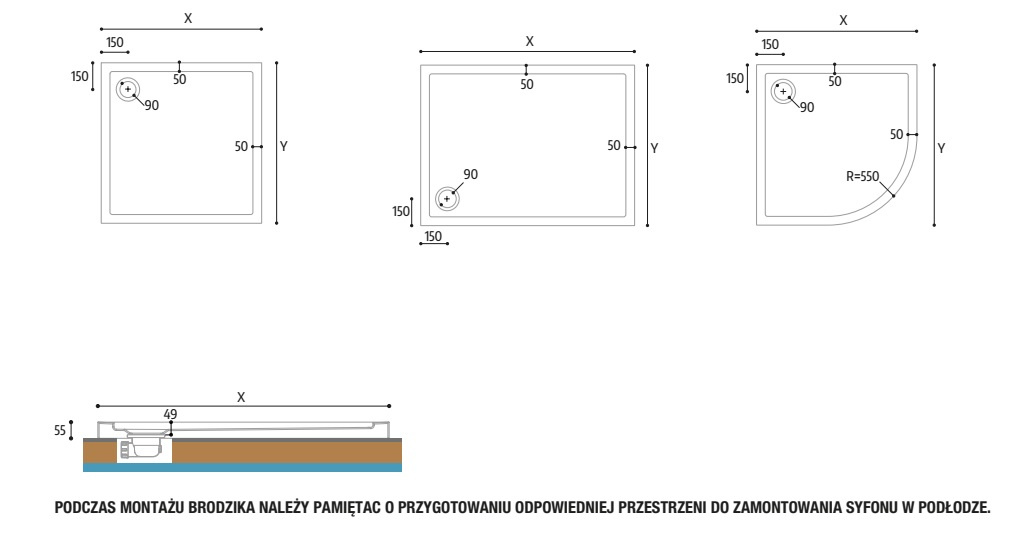 X
150
150
50
90
50
Y

X
50
50
Y
90
150
150

X
150
150
50
90
50
Y
R=550

X
49
55

PODCZAS MONTAŻU BRODZIKA NALEŻY PAMIĘTAC O PRZYGOTOWANIU ODPOWIEDNIEJ PRZESTRZENI DO ZAMONTOWANIA SYFONU W PODŁODZE.