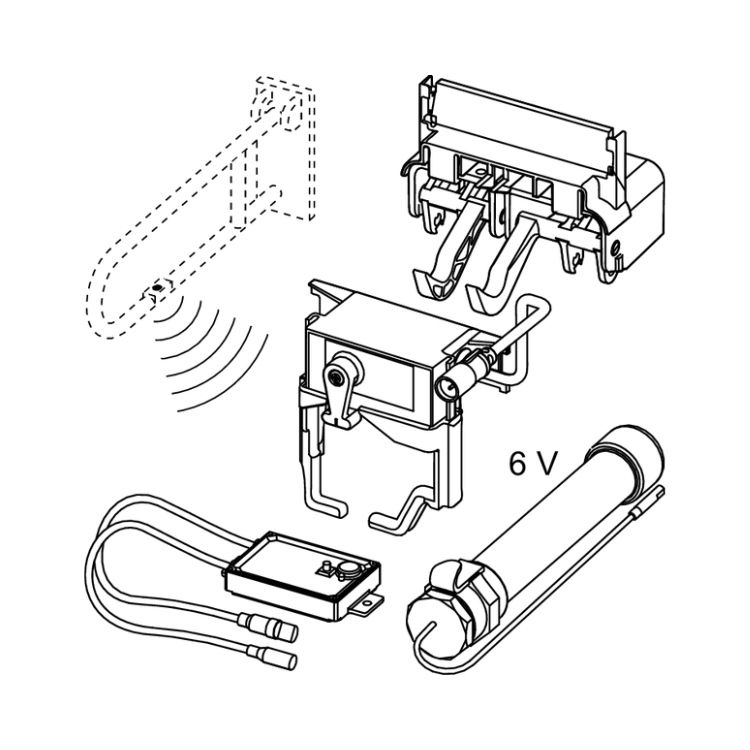 6 V